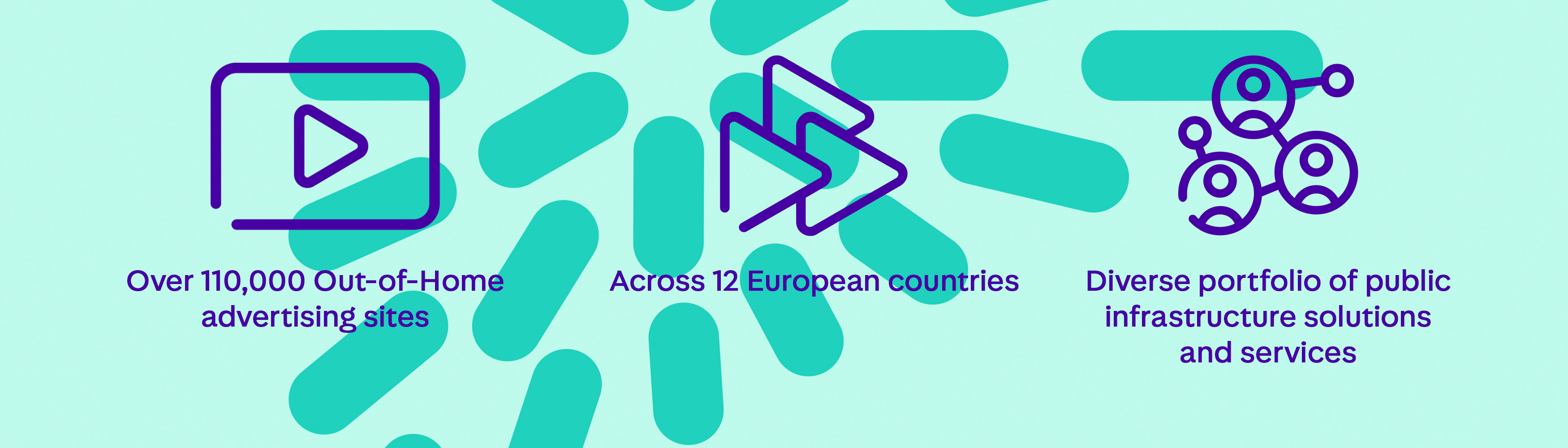 Over 110,000 Out-of-Home advertising sites

Across 12 European countries

Diverse portfolio of public infrastructure solutions and services